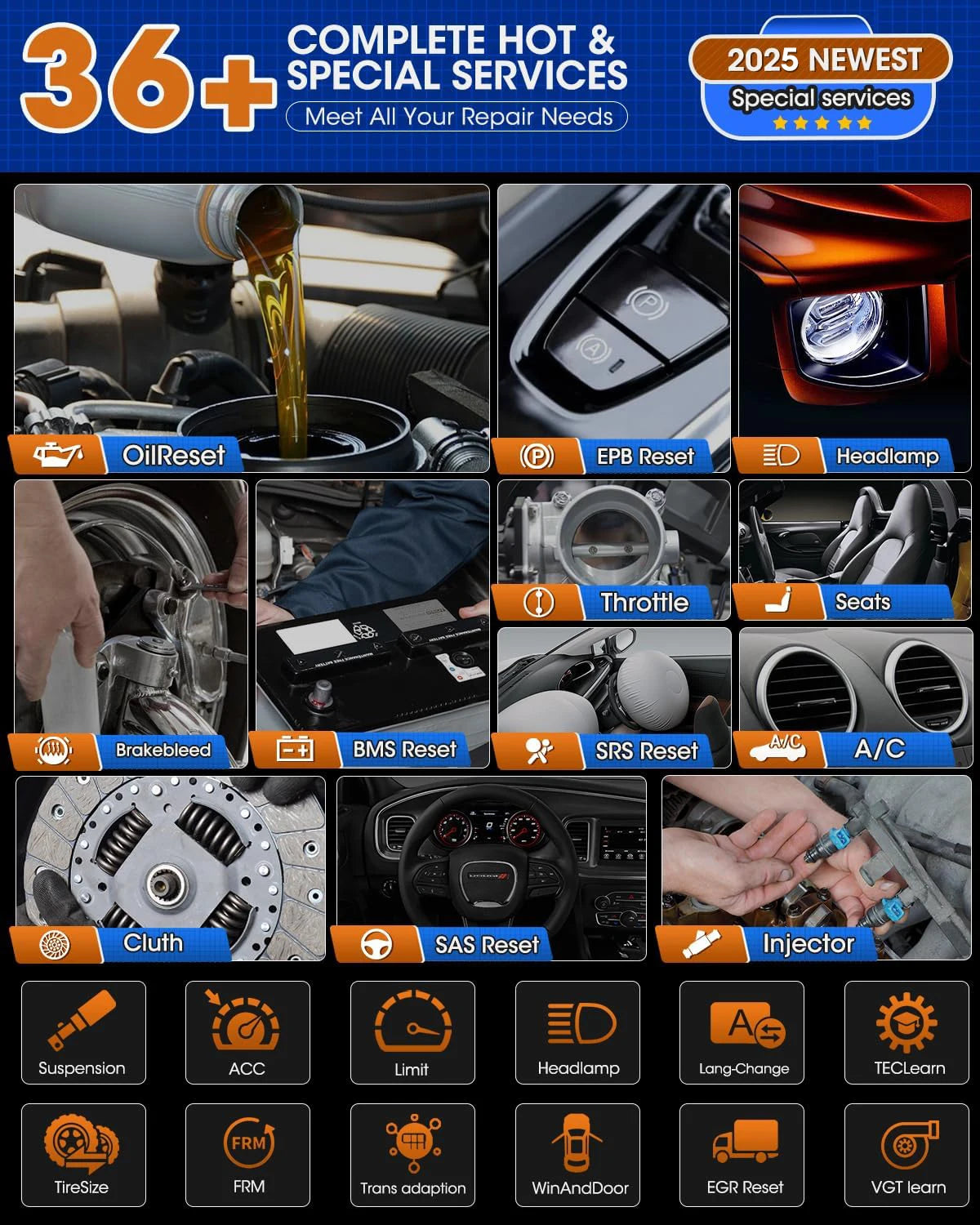 36+ COMPLETE HOT & SPECIAL SERVICES

Meet All Your Repair Needs

2025 NEWEST

Special services

OilReset

EPB Reset

Headlamp

Brakebleed

BMS Reset

Throttle

Seats

SRS Reset

A/C

A/C

Cluth

SAS Reset

Injector

Suspension

ACC

Limit

Headlamp

Lang-Change

TECLearn

TireSize

FRM

FRM

Trans adaption

WinAndDoor

EGR Reset

VGT learn