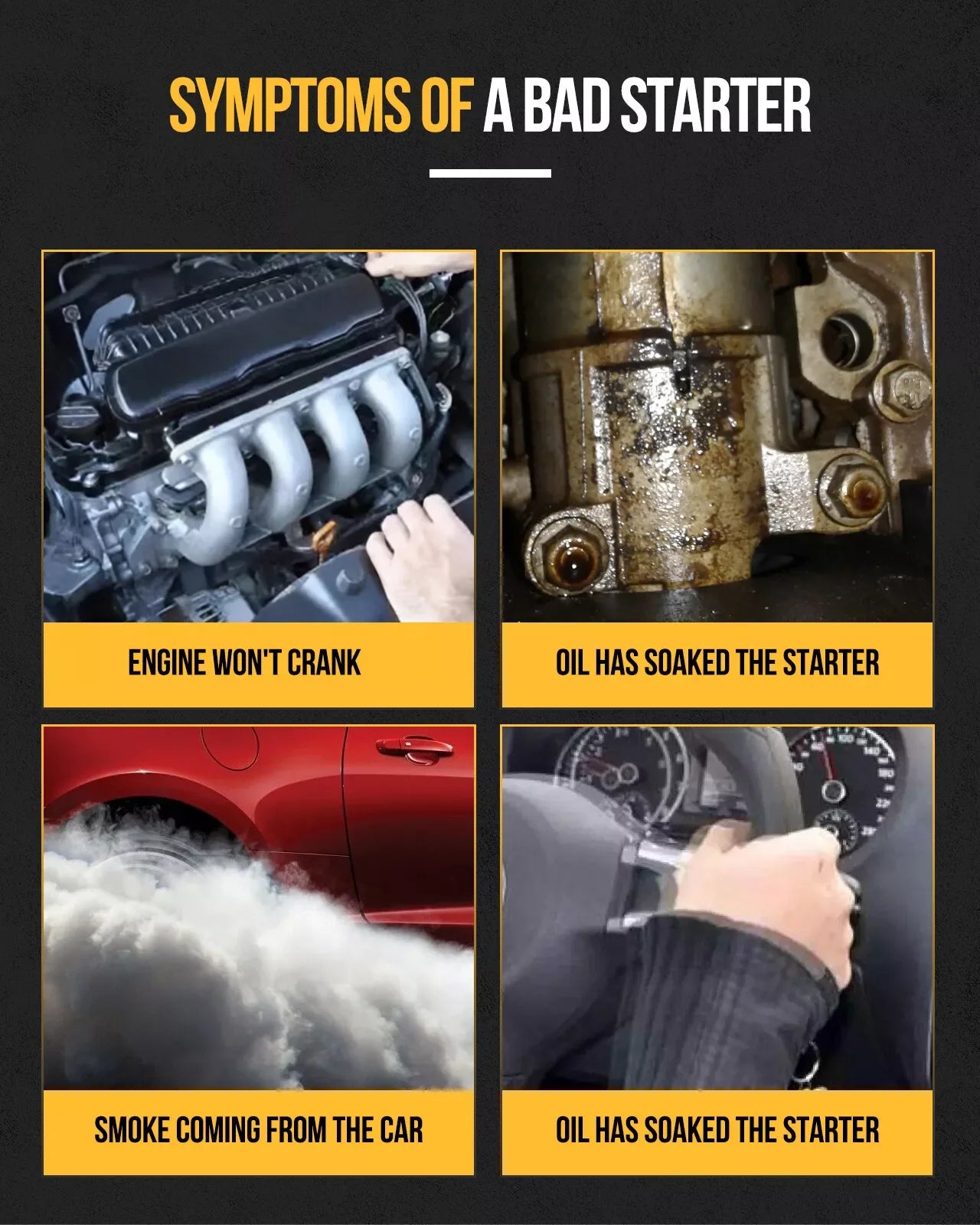 SYMPTOMS OF A BAD STARTER

ENGINE WON'T CRANK

OIL HAS SOAKED THE STARTER

SMOKE COMING FROM THE CAR

OIL HAS SOAKED THE STARTER