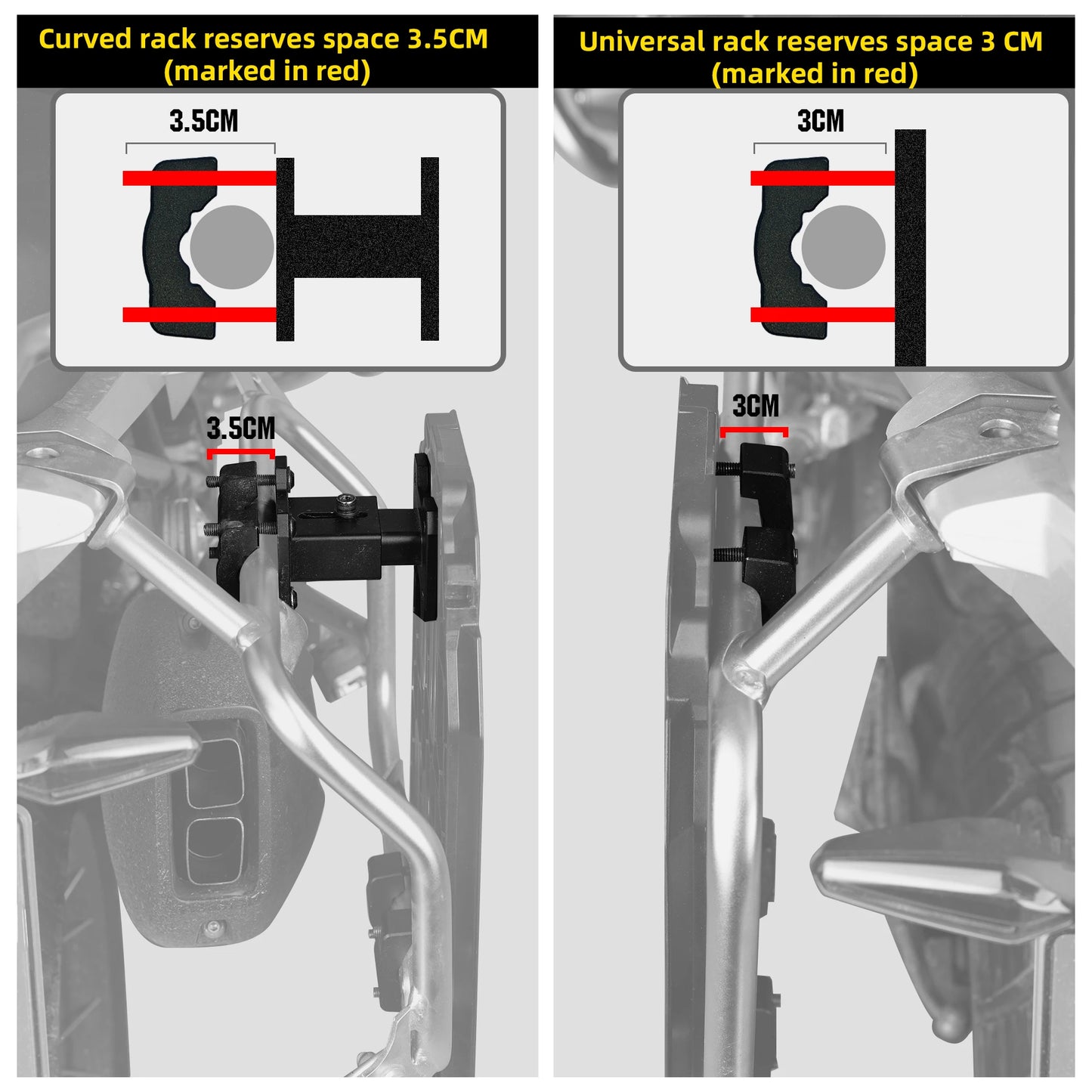 Curved rack reserves space 3.5CM (marked in red)

3.5CM

3.5CM

Universal rack reserves space 3 CM (marked in red)

3CM

3CM