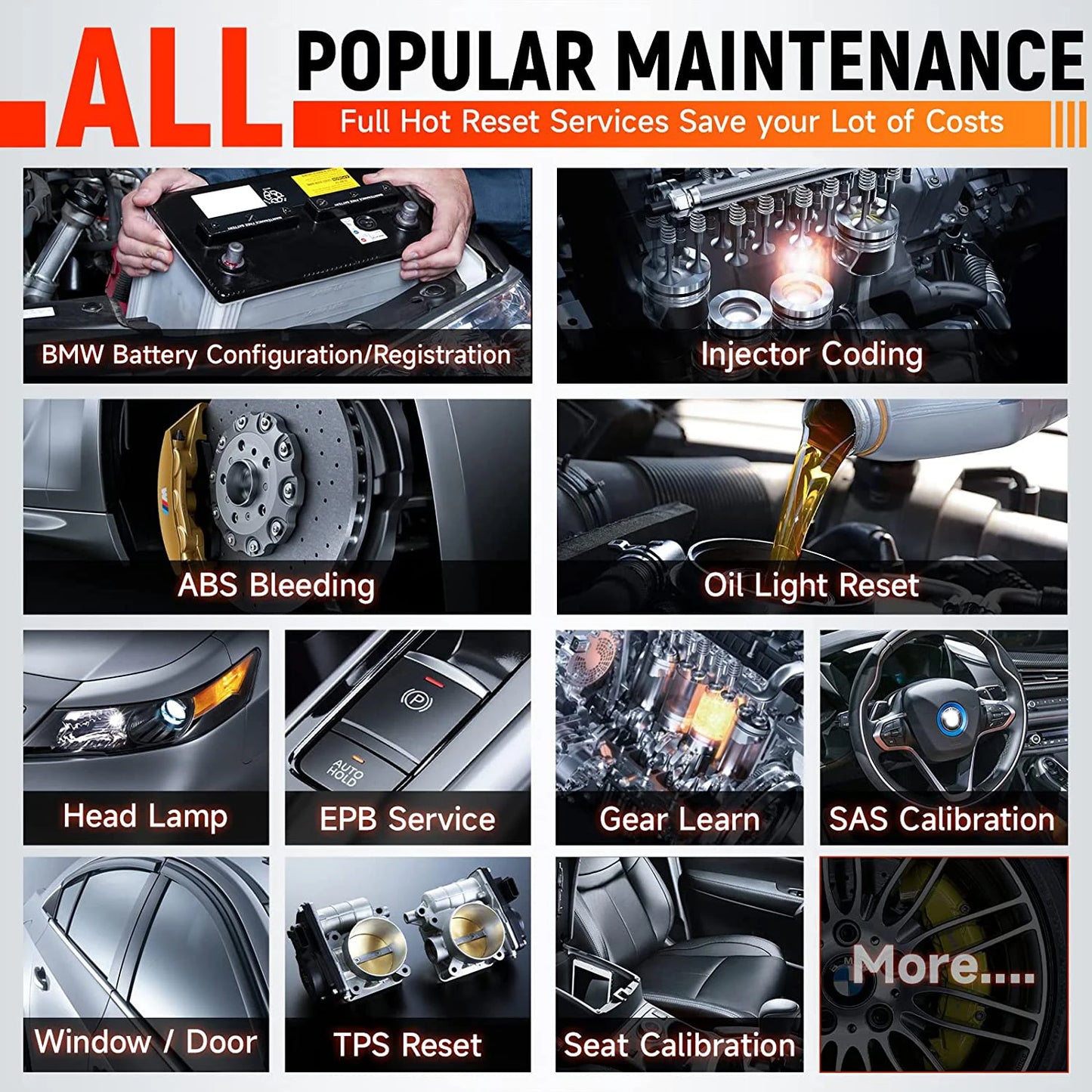 ALL POPULAR MAINTENANCE

Full Hot Reset Services Save your Lot of Costs

BMW Battery Configuration/Registration

Injector Coding

ABS Bleeding

Oil Light Reset

Head Lamp

AUTO HOLD

EPB Service

Gear Learn

SAS Calibration

Window / Door

TPS Reset

Seat Calibration

More....