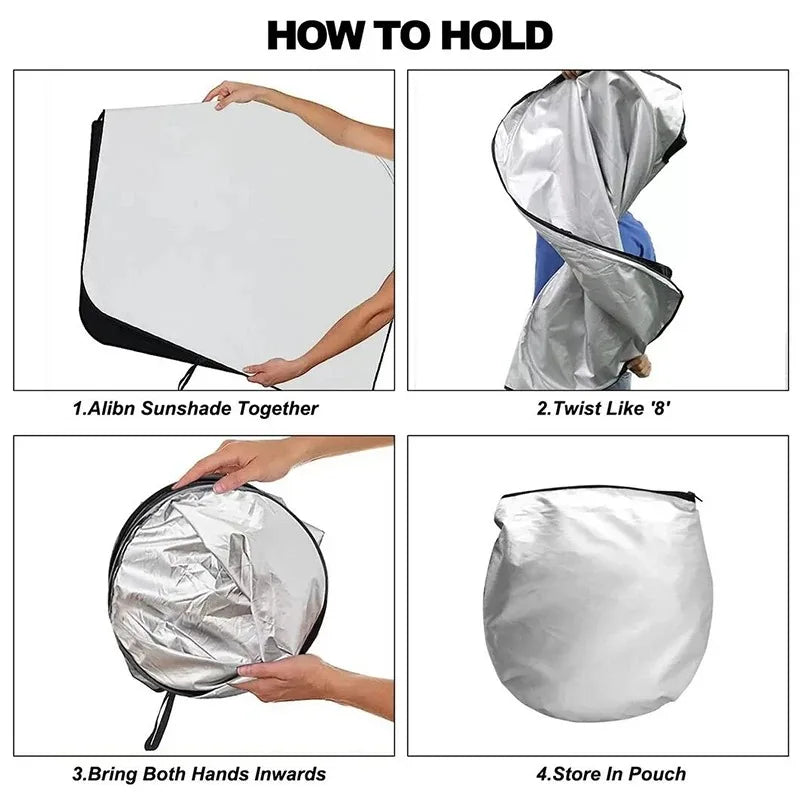 HOW TO HOLD

1.Alibn Sunshade Together

2.Twist Like '8'

3.Bring Both Hands Inwards

4.Store In Pouch