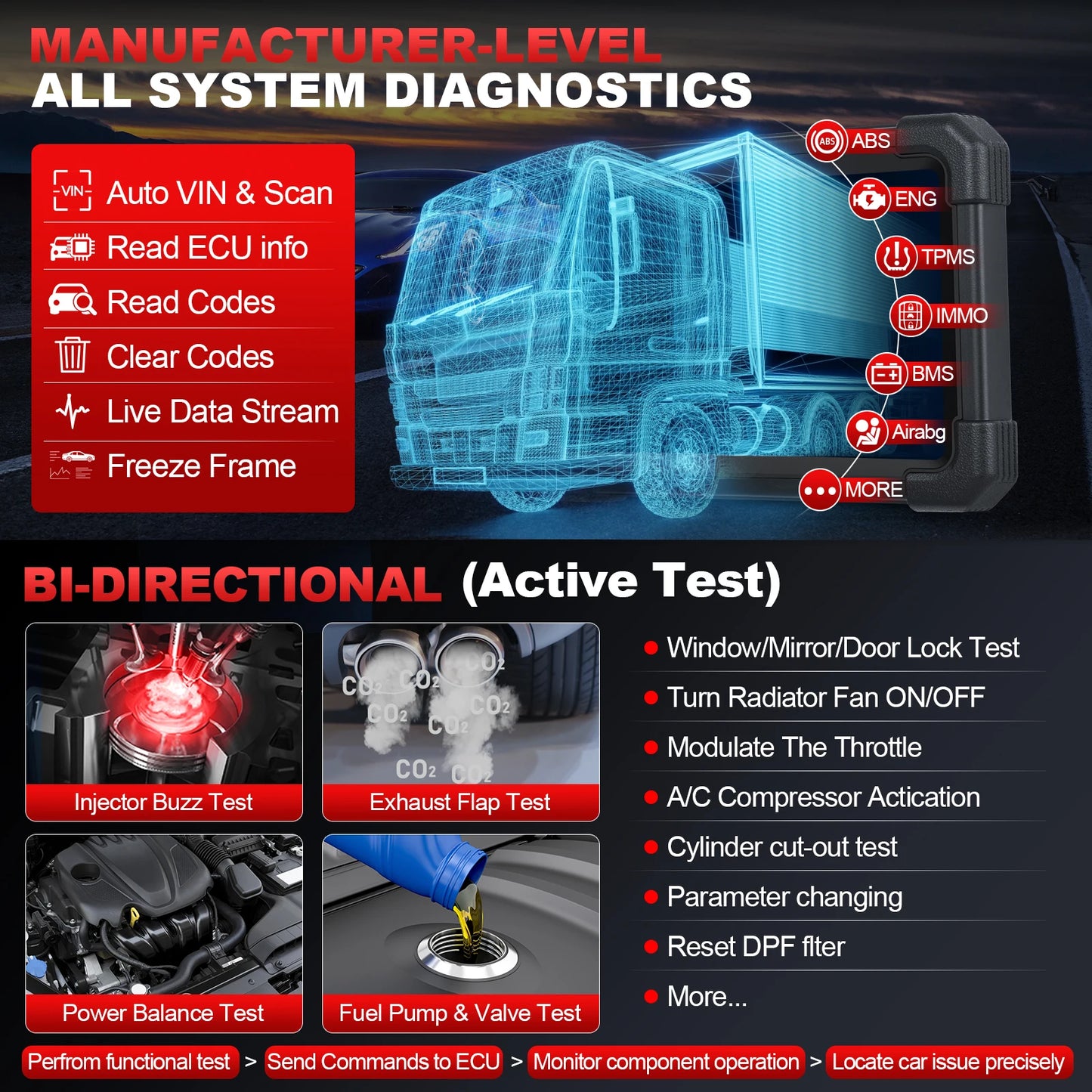 MANUFACTURER-LEVEL
ALL SYSTEM DIAGNOSTICS

VIN Auto VIN & Scan
Read ECU info
Read Codes
Clear Codes
Live Data Stream
Freeze Frame

ABS ABS
ENG
TPMS
IMMO
BMS
Airabg
MORE

BI-DIRECTIONAL (Active Test)

$CO_2$ $CO_2$ $CO_2$ $CO_2$ $CO_2$ $CO_2$ $CO_2$ $CO_2$

Injector Buzz Test
Exhaust Flap Test
Power Balance Test
Fuel Pump & Valve Test

Window/Mirror/Door Lock Test
Turn Radiator Fan ON/OFF
Modulate The Throttle
A/C Compressor Actication
Cylinder cut-out test
Parameter changing
Reset DPF flter
More...

Perfrom functional test > Send Commands to ECU > Monitor component operation > Locate car issue precisely