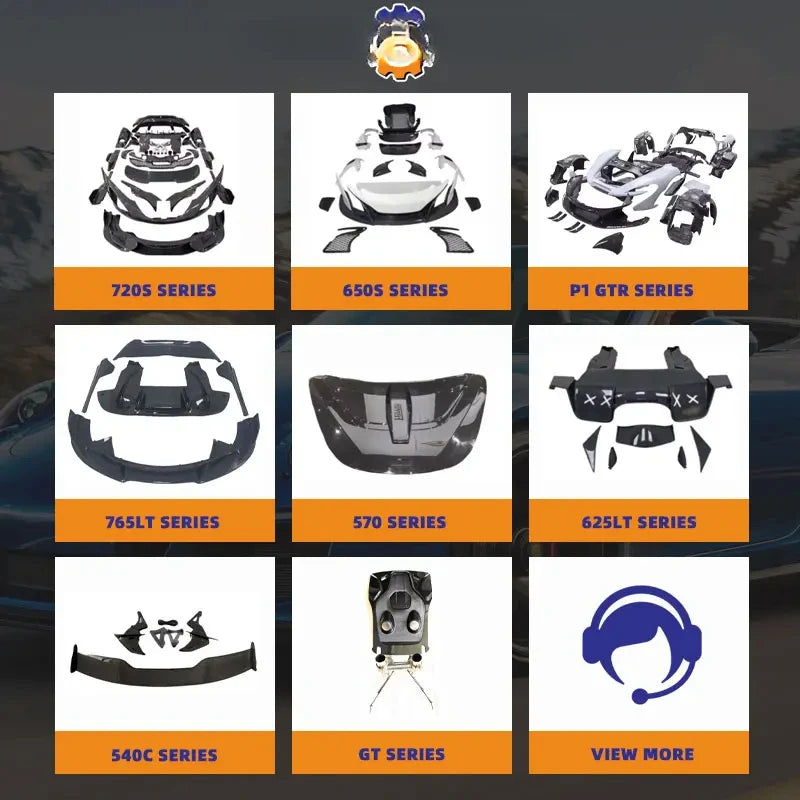 720S SERIES

650S SERIES

P1 GTR SERIES

765LT SERIES

570 SERIES

625LT SERIES

540C SERIES

GT SERIES

VIEW MORE