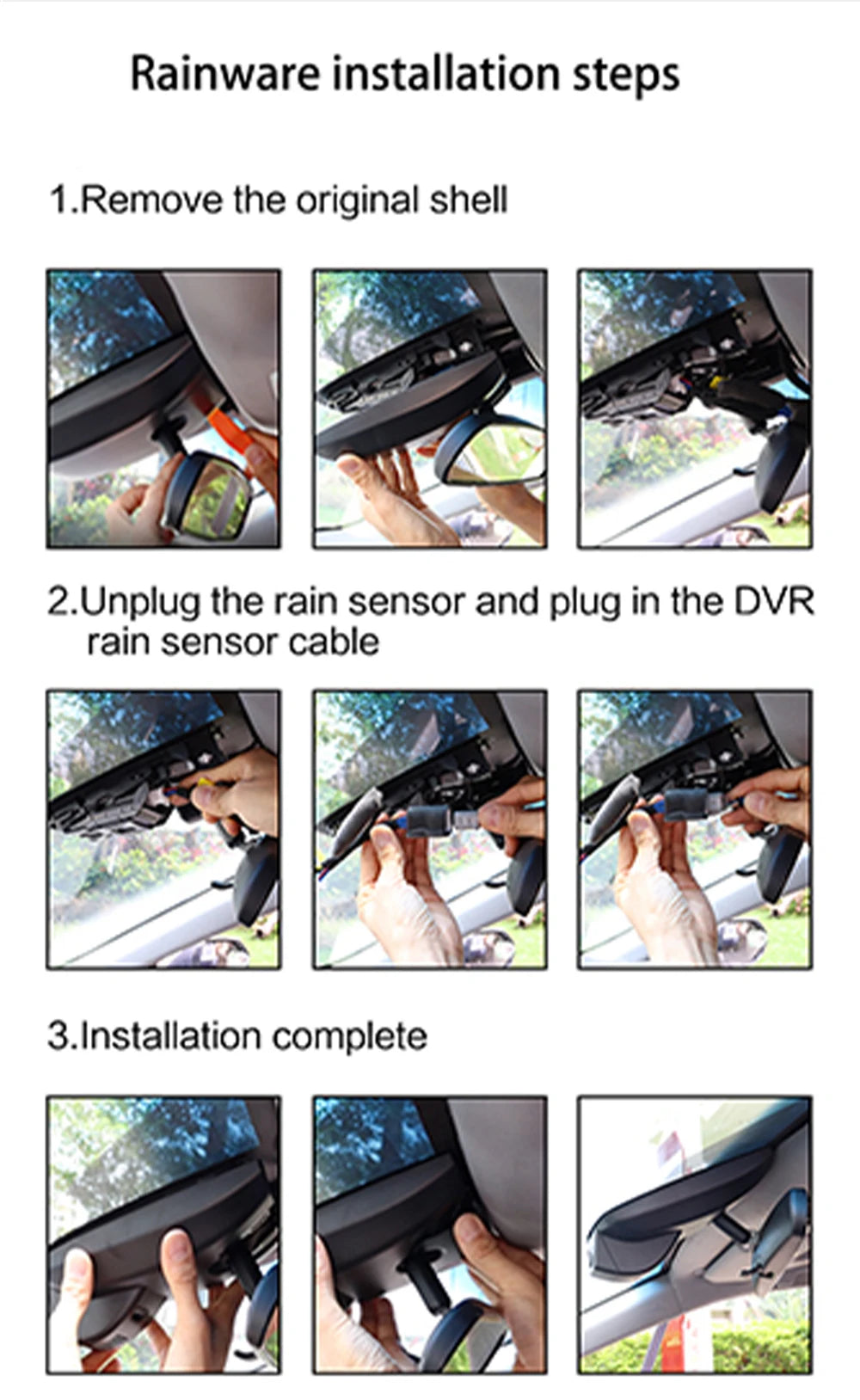 Rainware installation steps

1.Remove the original shell

2.Unplug the rain sensor and plug in the DVR rain sensor cable

3.Installation complete