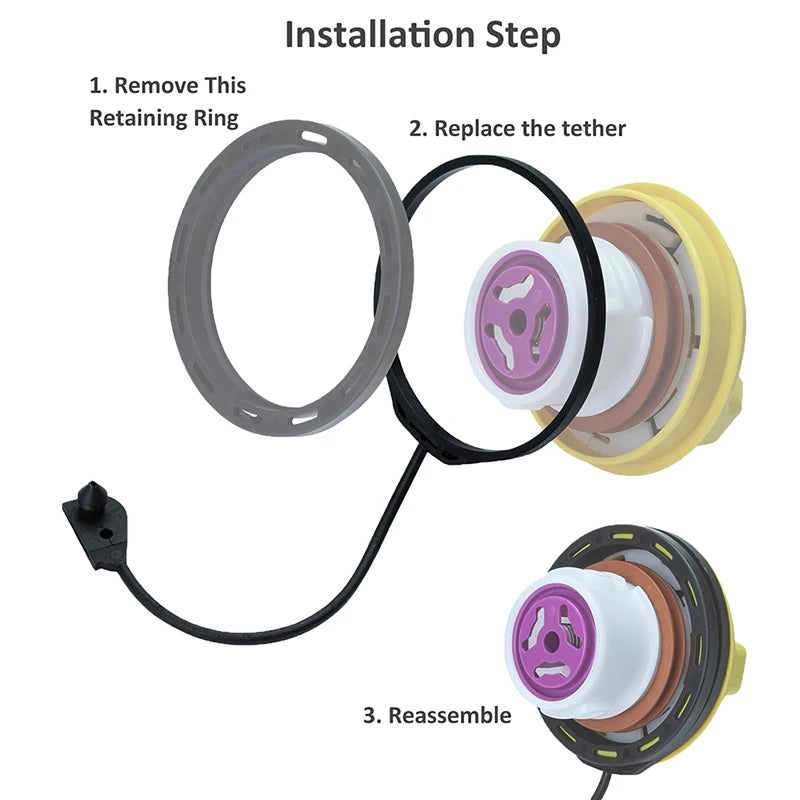 Installation Step

1. Remove This Retaining Ring

2. Replace the tether

3. Reassemble