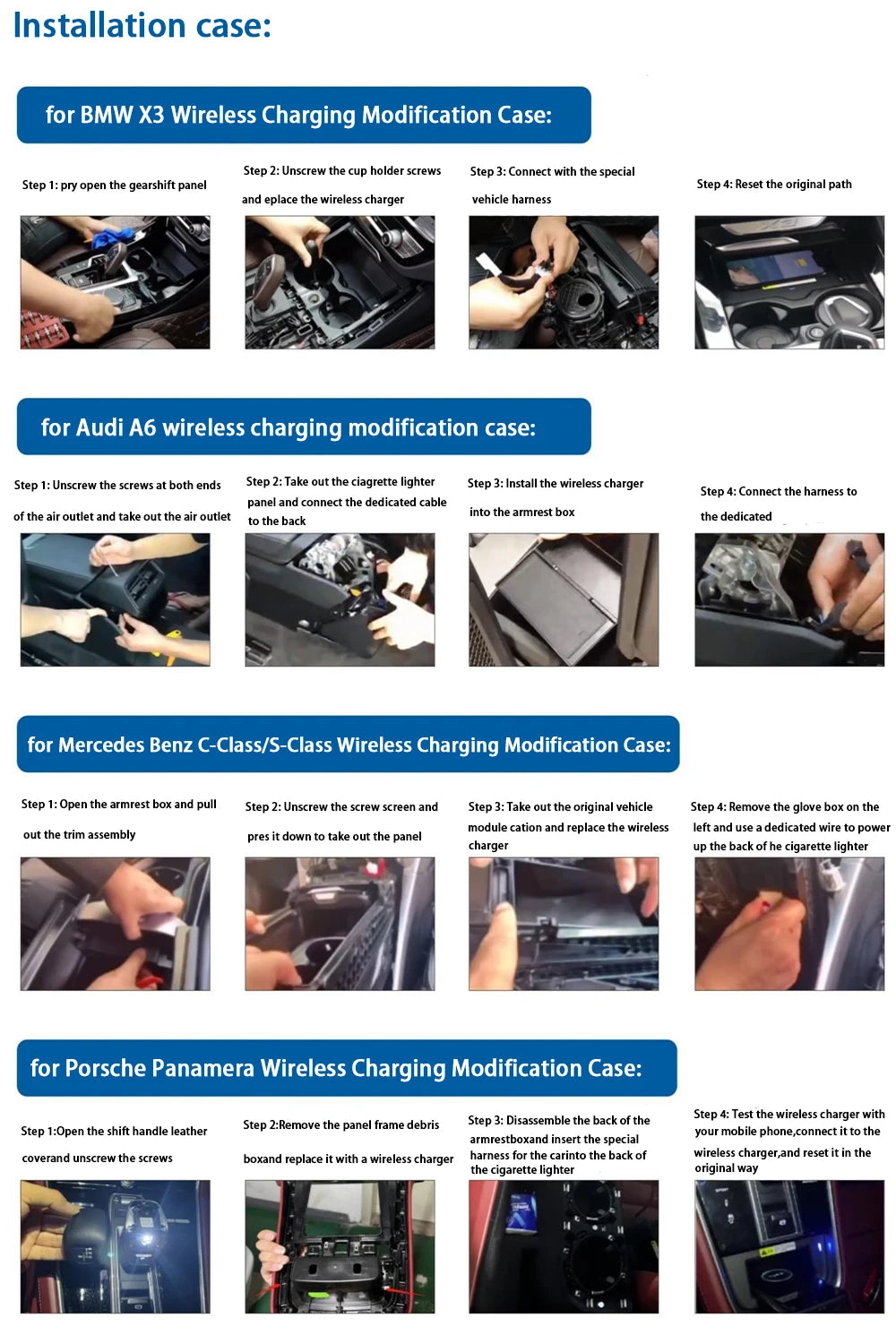 Installation case:

for BMW X3 Wireless Charging Modification Case:

Step 1: pry open the gearshift panel

Step 2: Unscrew the cup holder screws and eplace the wireless charger

Step 3: Connect with the special vehicle harness

Step 4: Reset the original path

for Audi A6 wireless charging modification case:

Step 1: Unscrew the screws at both ends of the air outlet and take out the air outlet

Step 2: Take out the ciagrette lighter panel and connect the dedicated cable to the back

Step 3: Install the wireless charger into the armrest box

Step 4: Connect the harness to the dedicated

for Mercedes Benz C-Class/S-Class Wireless Charging Modification Case:

Step 1: Open the armrest box and pull out the trim assembly

Step 2: Unscrew the screw screen and pres it down to take out the panel

Step 3: Take out the original vehicle module cation and replace the wireless charger

Step 4: Remove the glove box on the left and use a dedicated wire to power up the back of he cigarette lighter

for Porsche Panamera Wireless Charging Modification Case:

Step 1:Open the shift handle leather coverand unscrew the screws

Step 2:Remove the panel frame debris boxand replace it with a wireless charger

Step 3: Disassemble the back of the armrestboxand insert the special harness for the carinto the back of the cigarette lighter

Step 4: Test the wireless charger with your mobile phone,connect it to the wireless charger,and reset it in the original way