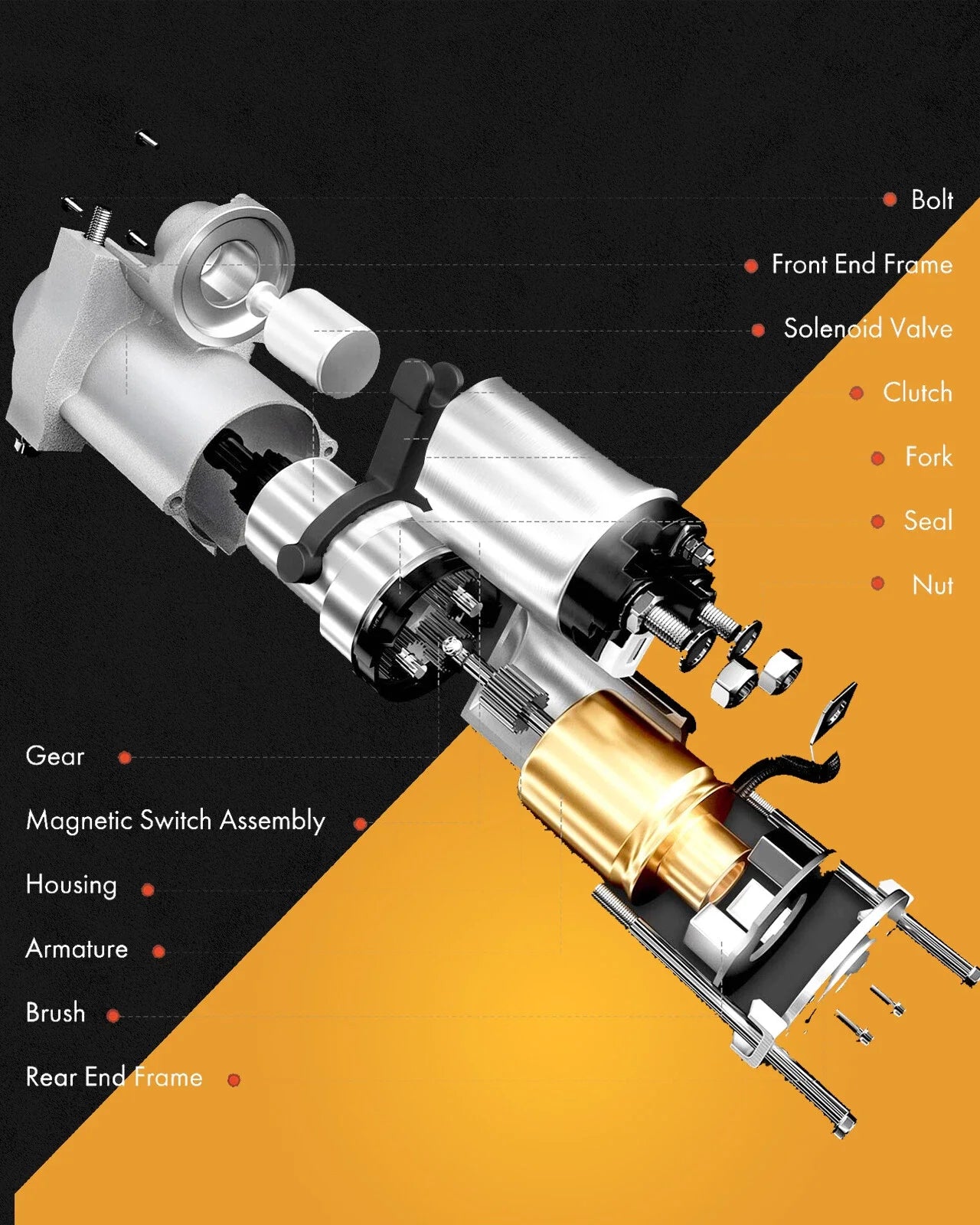 Bolt
Front End Frame
Solenoid Valve
Clutch
Fork
Seal
Nut

Gear
Magnetic Switch Assembly
Housing
Armature
Brush
Rear End Frame