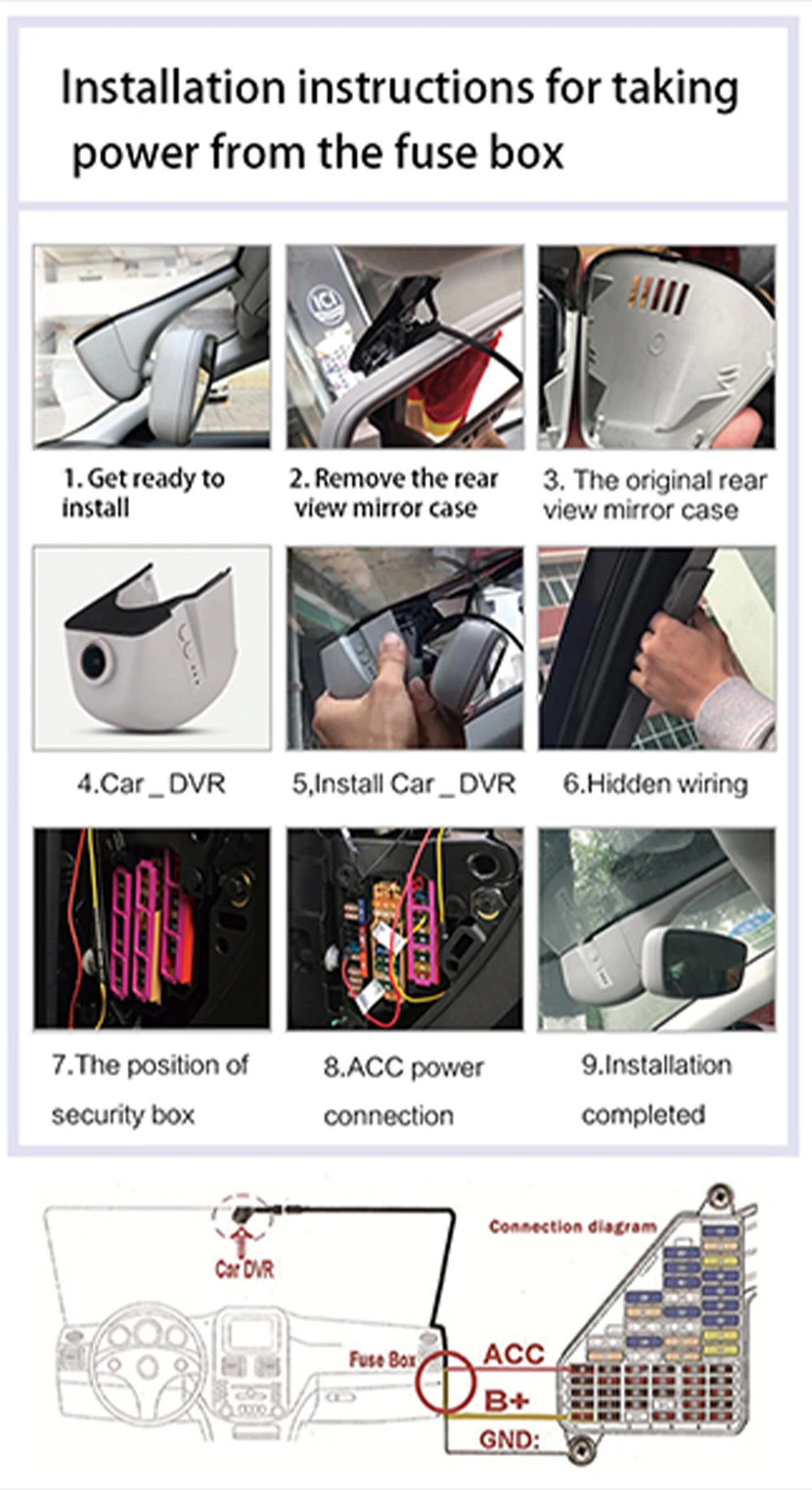 Installation instructions for taking power from the fuse box

1. Get ready to install

2. Remove the rear view mirror case

3. The original rear view mirror case

4.Car _ DVR

5,Install Car _ DVR

6.Hidden wiring

7.The position of security box

8.ACC power connection

9.Installation completed

Car DVR

Connection diagram

Fuse Box

ACC

B+

GND: