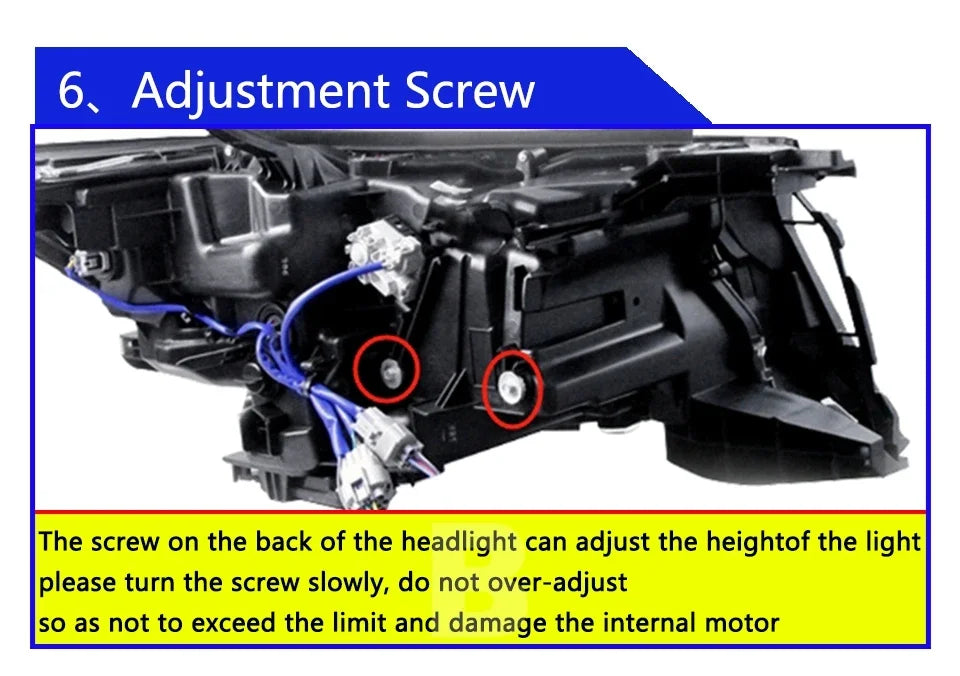 6、Adjustment Screw

The screw on the back of the headlight can adjust the heightof the light
please turn the screw slowly, do not over-adjust
so as not to exceed the limit and damage the internal motor